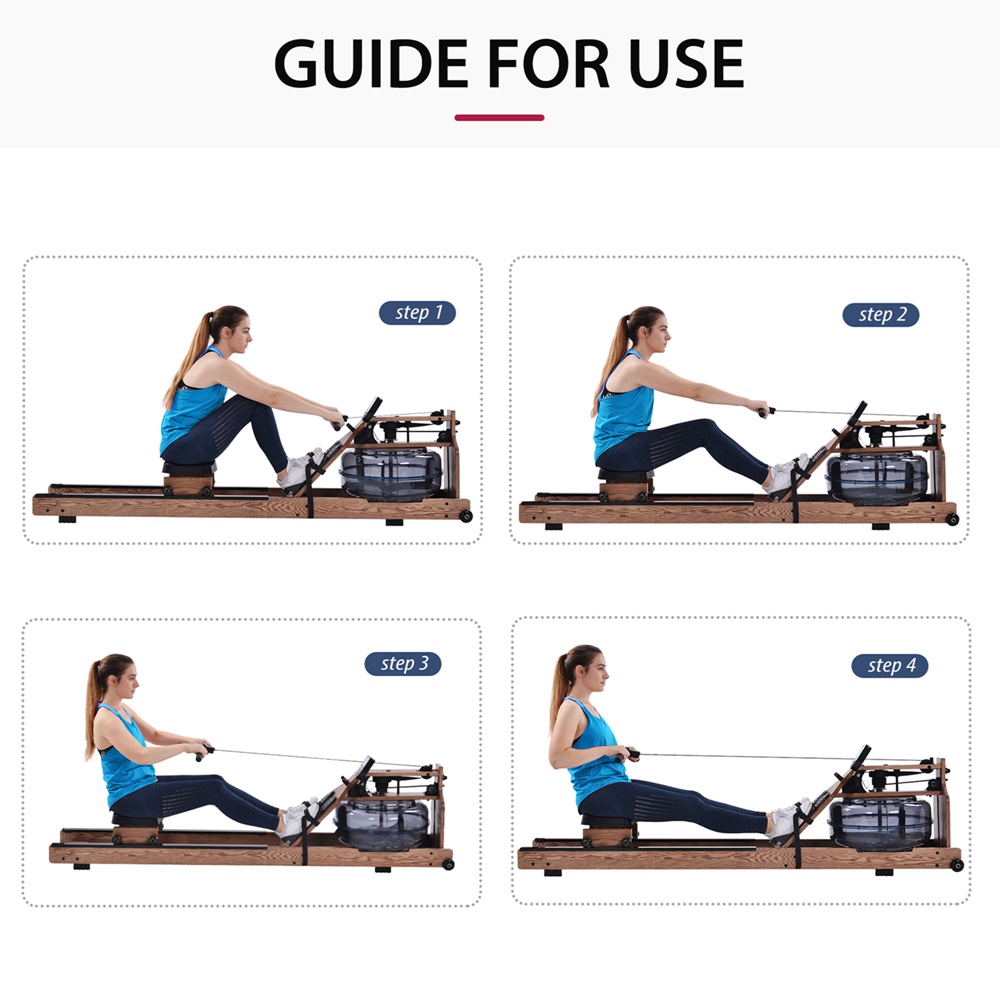 GUIDE FOR USE

step 1

step 2

step 3

step 4