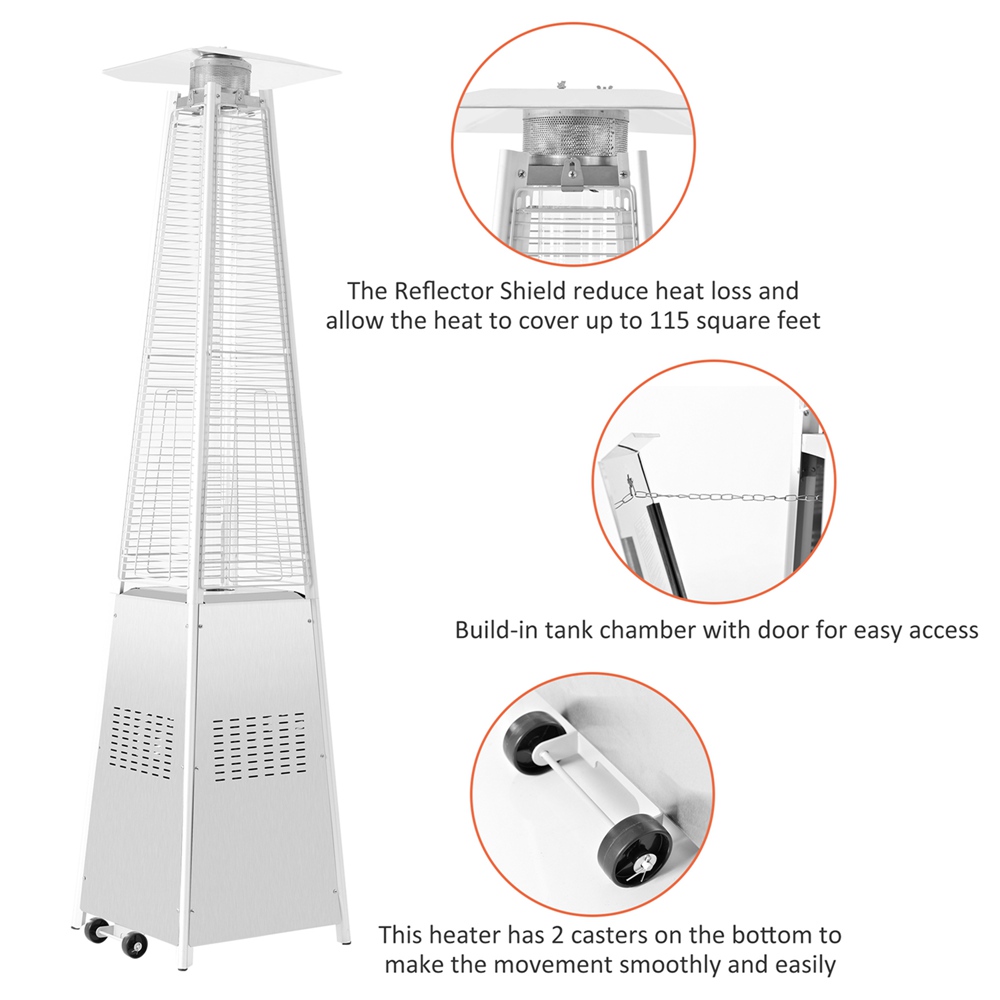 The Reflector Shield reduce heat loss and allow the heat to cover up to 115 square feet

Build-in tank chamber with door for easy access

This heater has 2 casters on the bottom to make the movement smoothly and easily